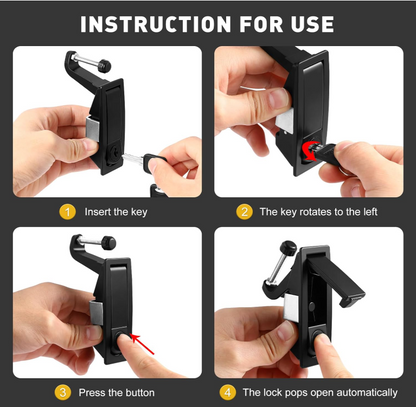 INSTRUCTION FOR USE

1 Insert the key

2 The key rotates to the left

3 Press the button

4 The lock pops open automatically