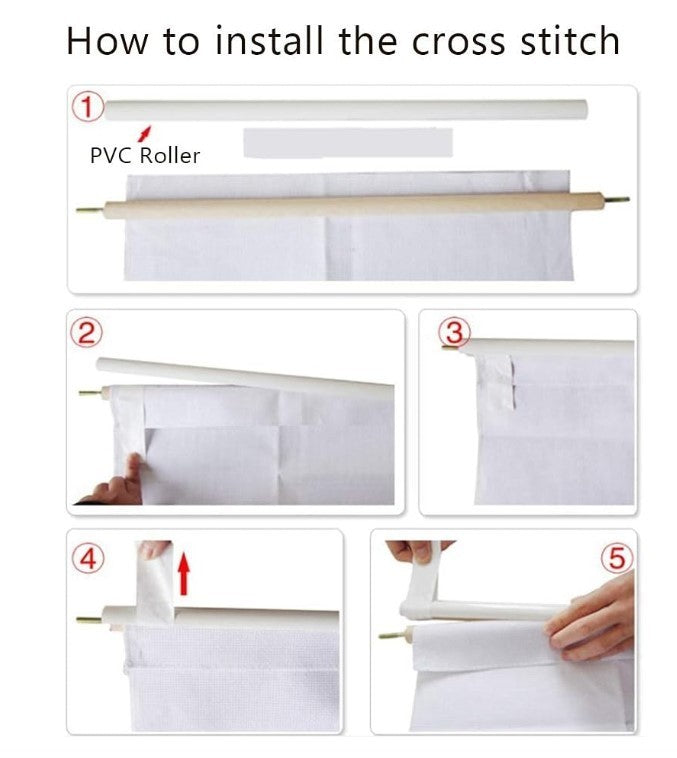 How to install the cross stitch

①

PVC Roller

②

③

④

⑤